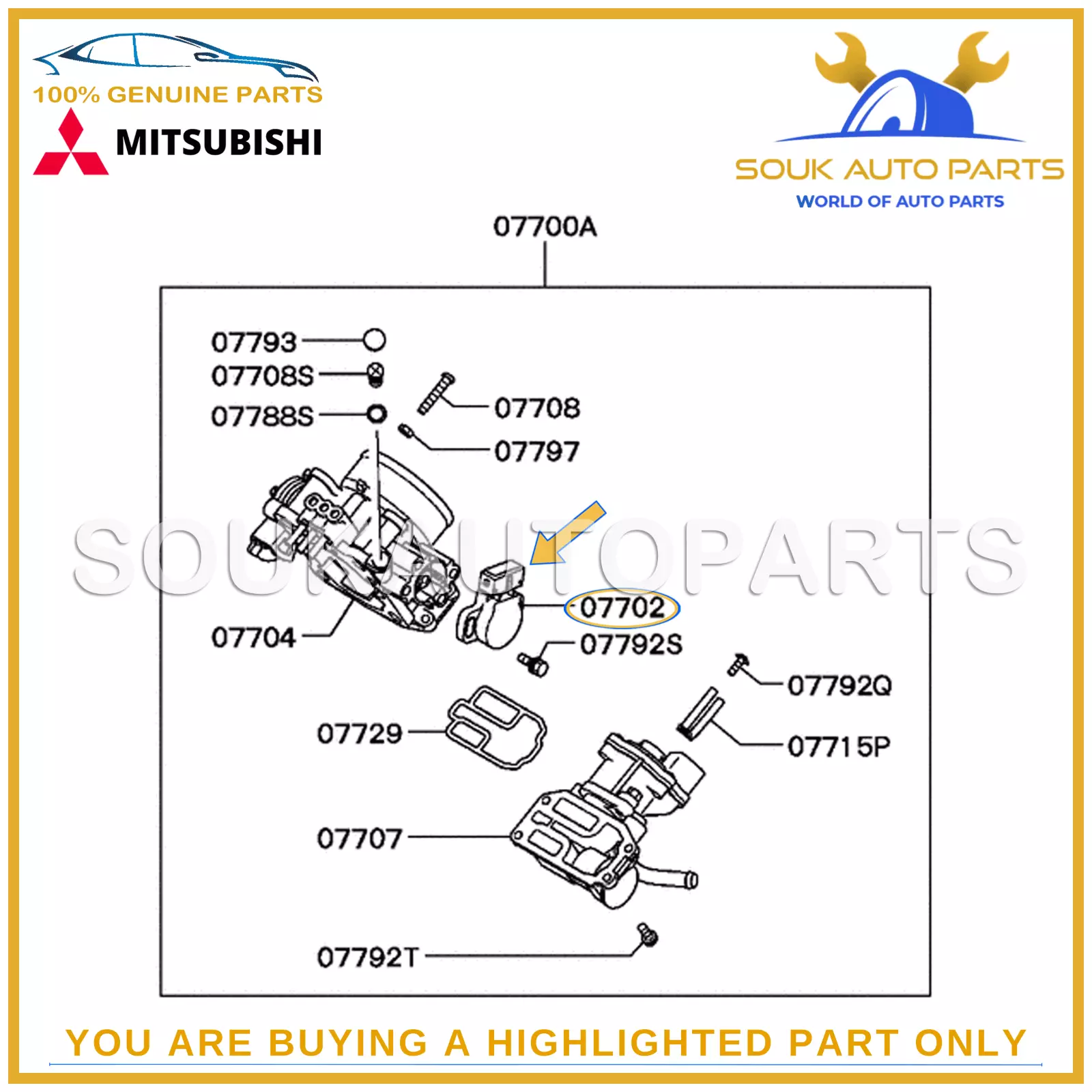 100% GENUINE PARTS
MITSUBISHI

SOUK AUTO PARTS
WORLD OF AUTO PARTS

07700A

07793
07708S
07788S
07708
07797
SOUKAUTOPARTS
07702
07704
07792S
07792Q
07729
07715P
07707
07792T

YOU ARE BUYING A HIGHLIGHTED PART ONLY